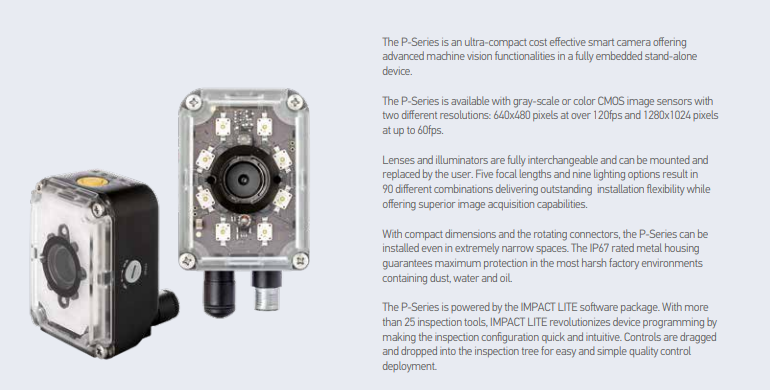 The P-Series is an ultra-compact cost effective smart camera offering advanced machine vision functionalities in a fully embedded stand-alone device.

The P-Series is available with gray-scale or color CMOS image sensors with two different resolutions: 640x480 pixels at over 120fps and 1280x1024 pixels at up to 60fps.

Lenses and illuminators are fully interchangeable and can be mounted and replaced by the user. Five focal lengths and nine lighting options result in 90 different combinations delivering outstanding installation flexibility while offering superior image acquisition capabilities.

With compact dimensions and the rotating connectors, the P-Series can be installed even in extremely narrow spaces. The IP67 rated metal housing guarantees maximum protection in the most harsh factory environments containing dust, water and oil.

The P-Series is powered by the IMPACT LITE software package. With more than 25 inspection tools, IMPACT LITE revolutionizes device programming by making the inspection configuration quick and intuitive. Controls are dragged and dropped into the inspection tree for easy and simple quality control deployment.